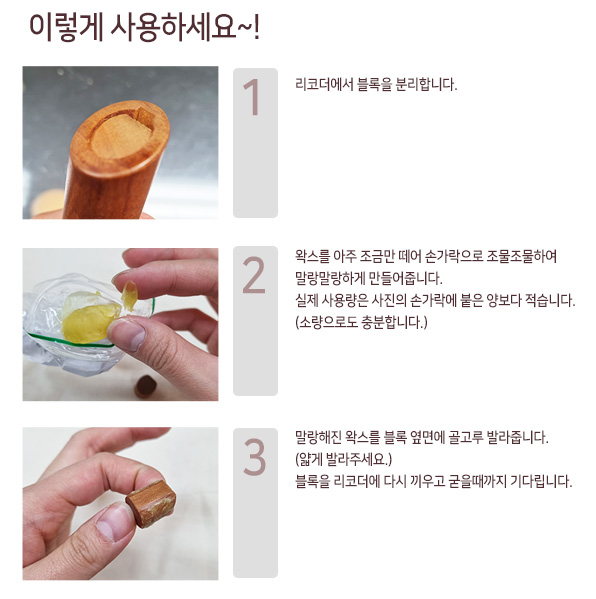 이렇게 사용하세요~!

1

리코더에서 블록을 분리합니다.

2

왁스를 아주 조금만 떼어 손가락으로 조물조물하여 말랑말랑하게 만들어줍니다.
실제 사용량은 사진의 손가락에 붙은 양보다 적습니다.
(소량으로도 충분합니다.)

3

말랑해진 왁스를 블록 옆면에 골고루 발라줍니다.
(얇게 발라주세요.)
블록을 리코더에 다시 끼우고 굳을때까지 기다립니다.